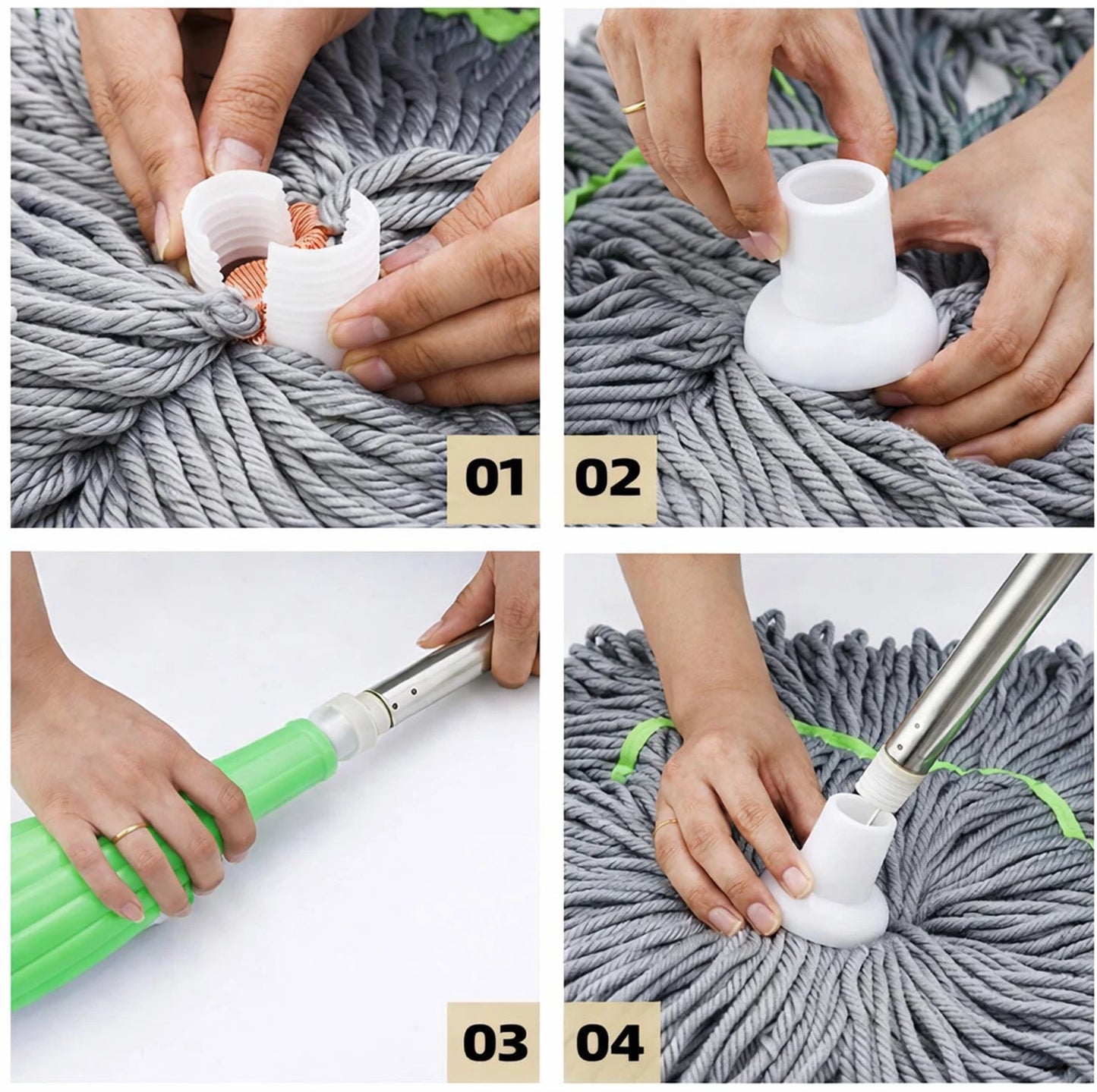 01

02

03

04