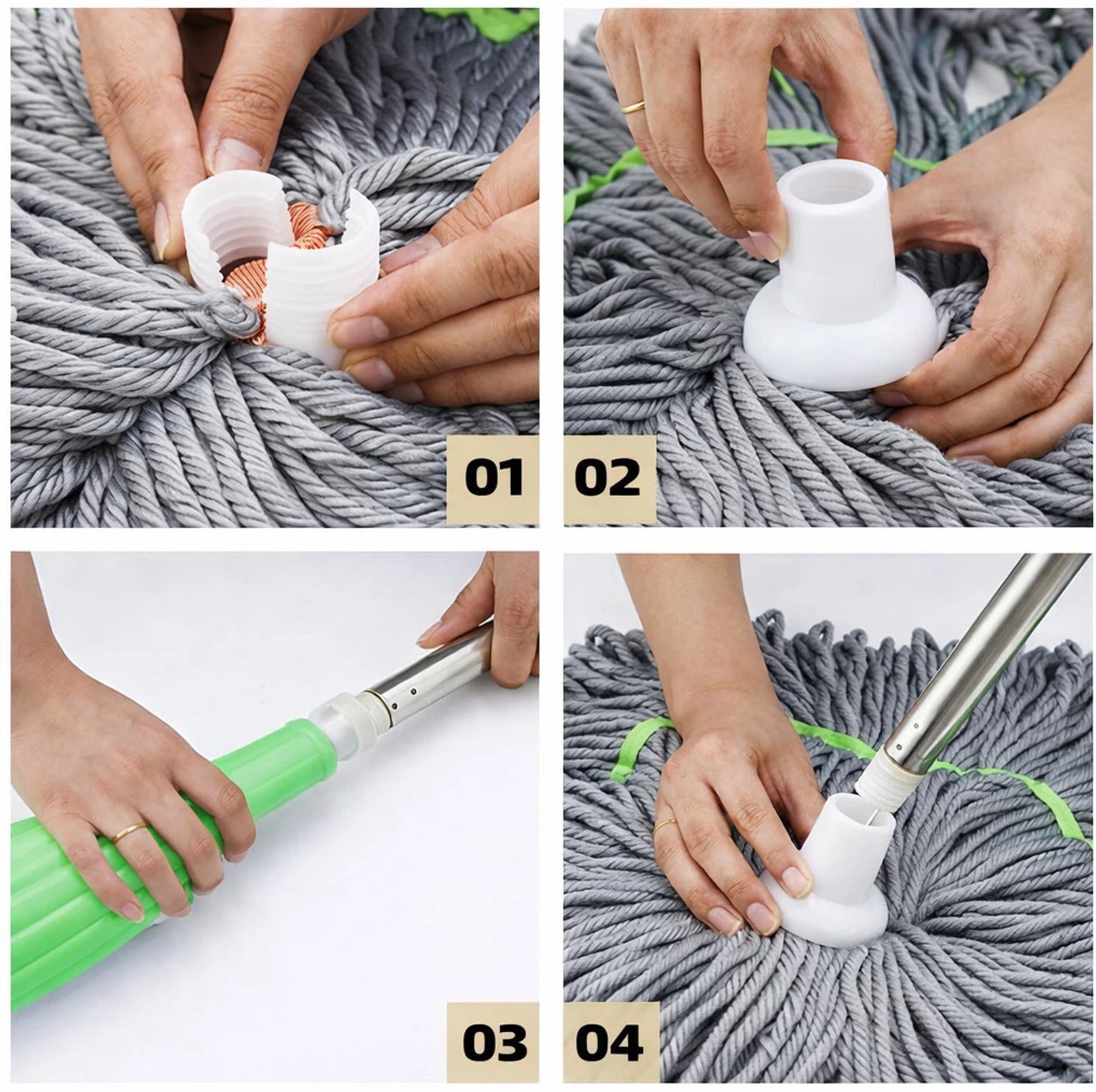 01

02

03

04