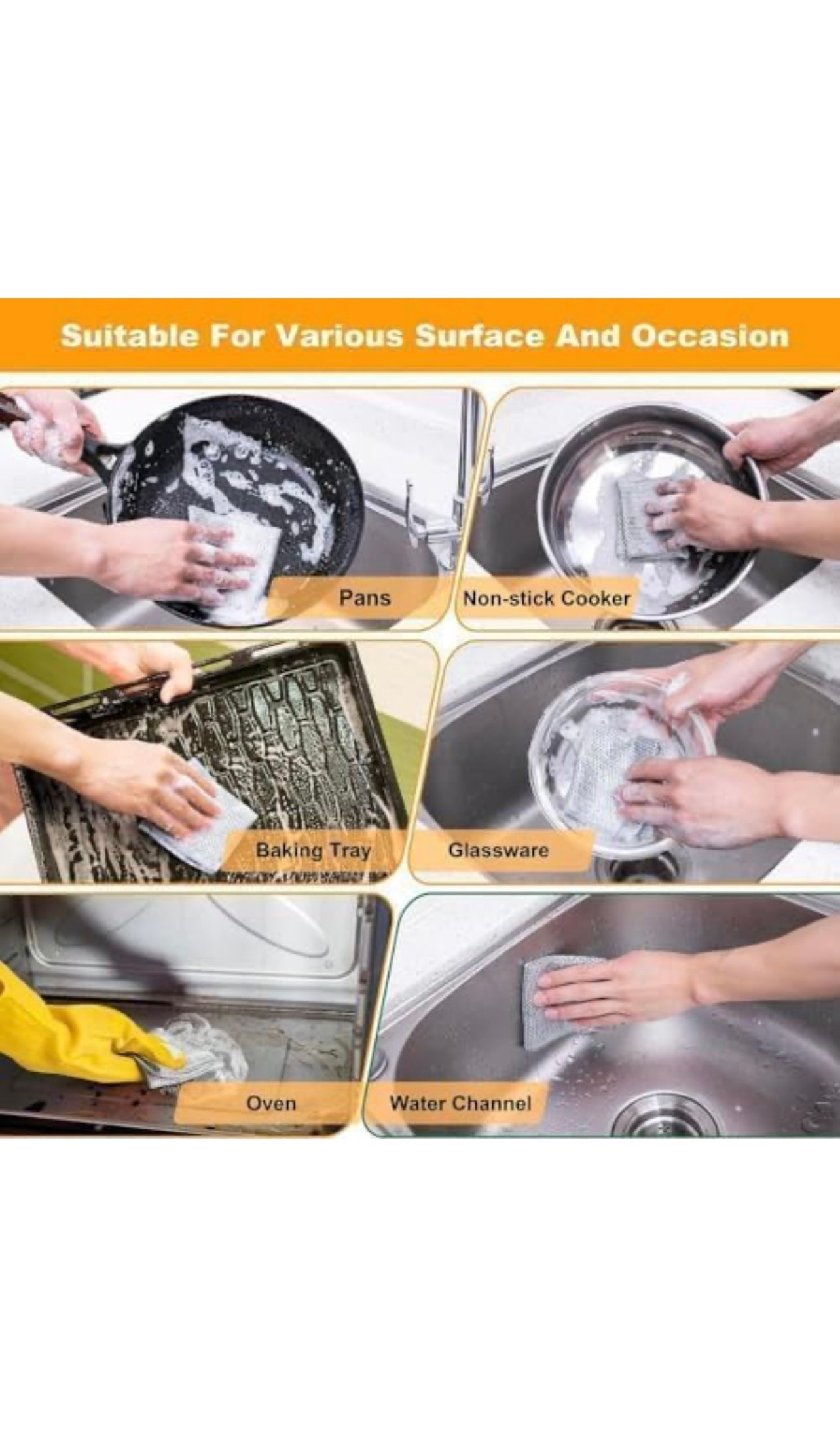 Suitable For Various Surface And Occasion

Pans

Non-stick Cooker

Baking Tray

Glassware

Oven

Water Channel